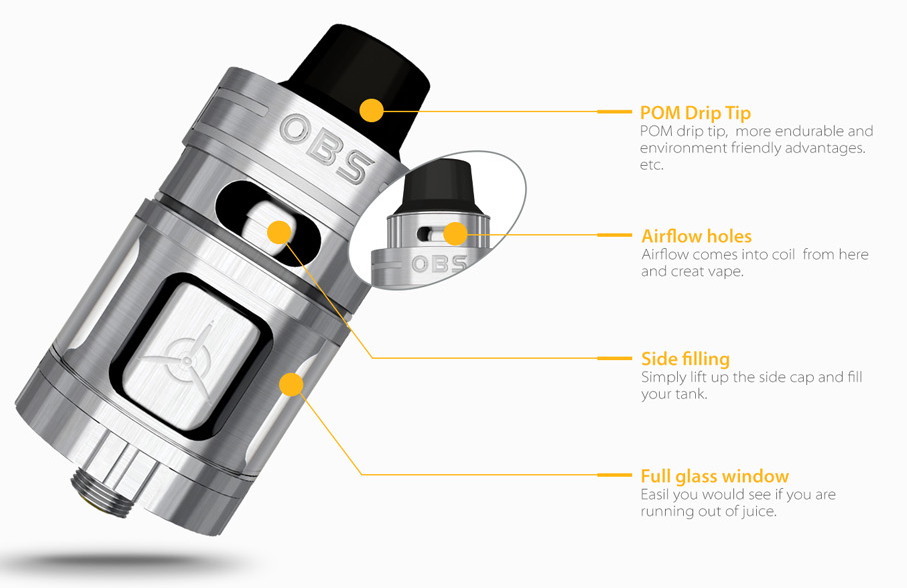 OBS

OBS

POM Drip Tip
POM drip tip, more endurable and environment friendly advantages. etc.

Airflow holes
Airflow comes into coil from here and creat vape.

Side filling
Simply lift up the side cap and fill your tank.

Full glass window
Easil you would see if you are running out of juice.